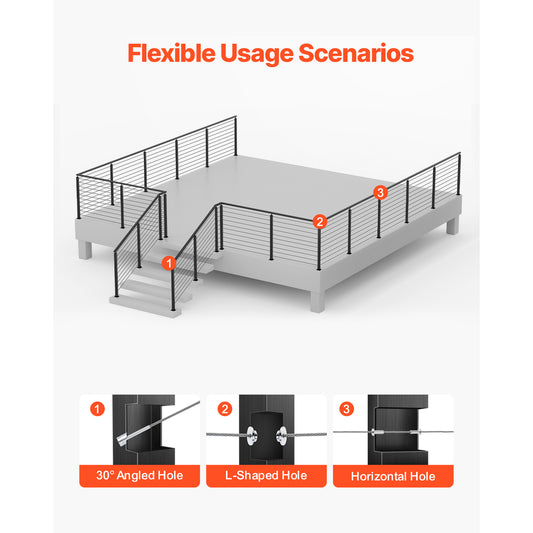 Flexible Usage Scenarios

3

2

1

1

30° Angled Hole

2

L-Shaped Hole

3

Horizontal Hole