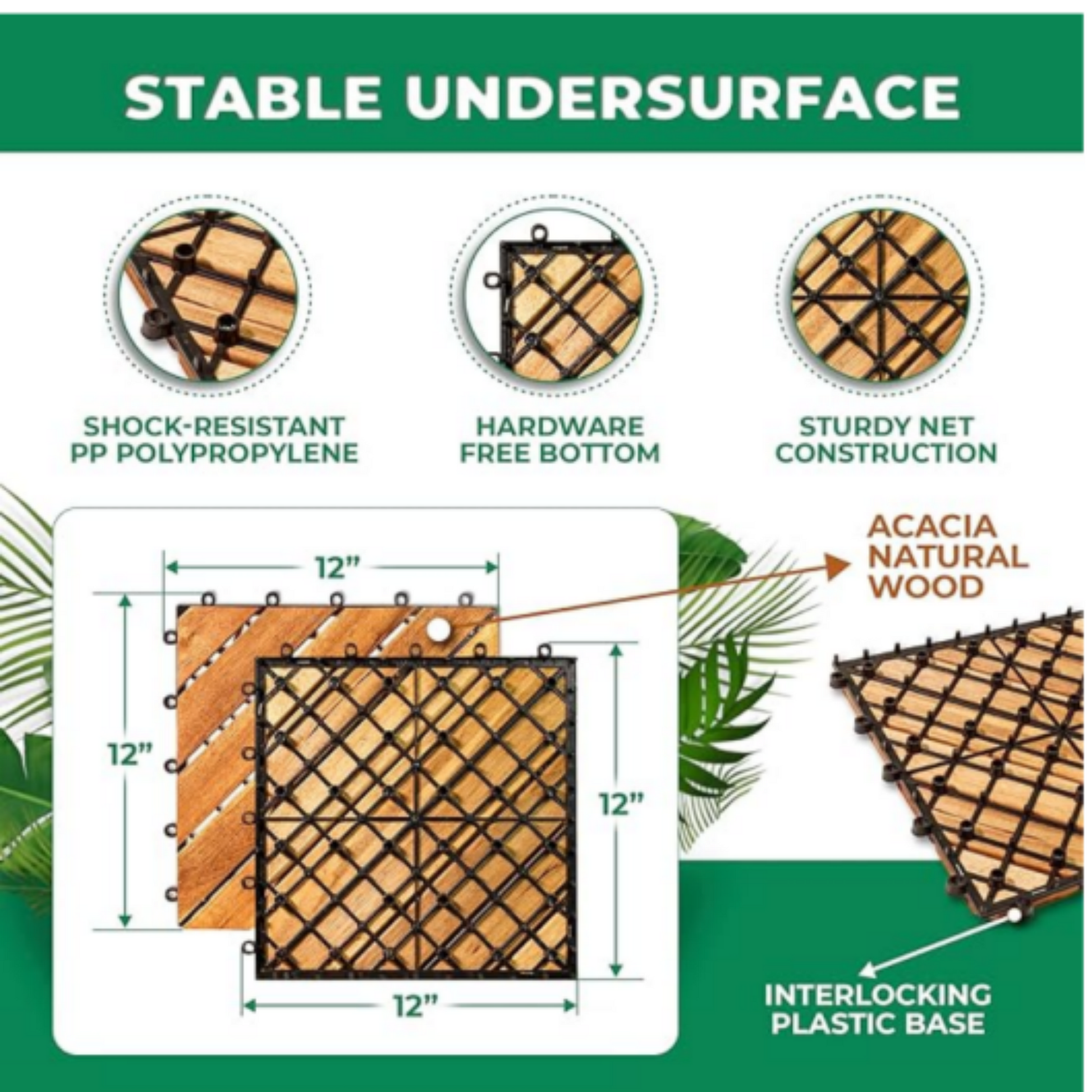 STABLE UNDERSURFACE

SHOCK-RESISTANT PP POLYPROPYLENE

HARDWARE FREE BOTTOM

STURDY NET CONSTRUCTION

12”

12”

12”

12”

ACACIA NATURAL WOOD

INTERLOCKING PLASTIC BASE